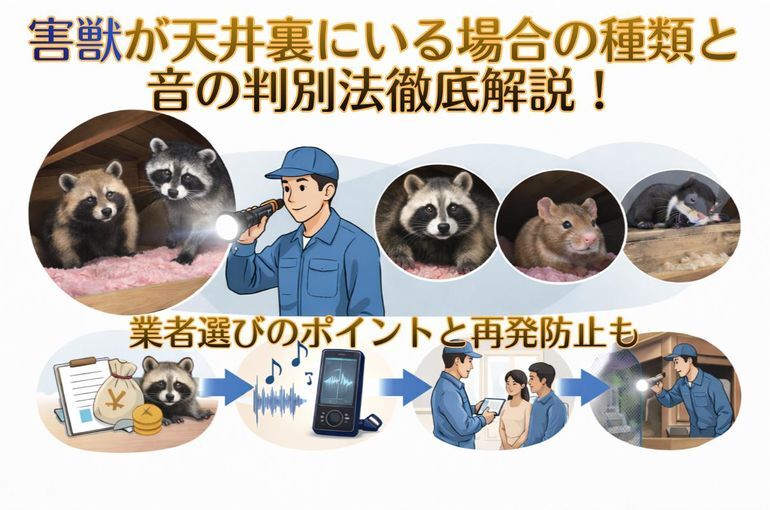 害獣が天井裏にいる場合の種類と音の判別法徹底解説！

業者選びのポイントと再発防止も